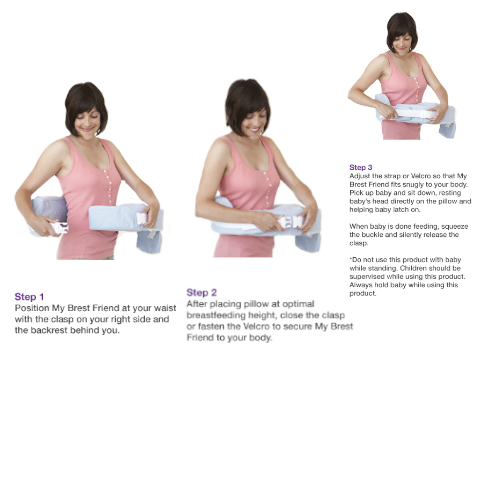 Step 1
Position My Brest Friend at your waist with the clasp on your right side and the backrest behind you.

Step 2
After placing pillow at optimal breastfeeding height, close the clasp or fasten the Velcro to secure My Brest Friend to your body.

Step 3
Adjust the strap or Velcro so that My Brest Friend fits snugly to your body. Pick up baby and sit down, resting baby's head directly on the pillow and helping baby latch on.

When baby is done feeding, squeeze the buckle and silently release the clasp.

*Do not use this product with baby while standing. Children should be supervised while using this product. Always hold baby while using this product.